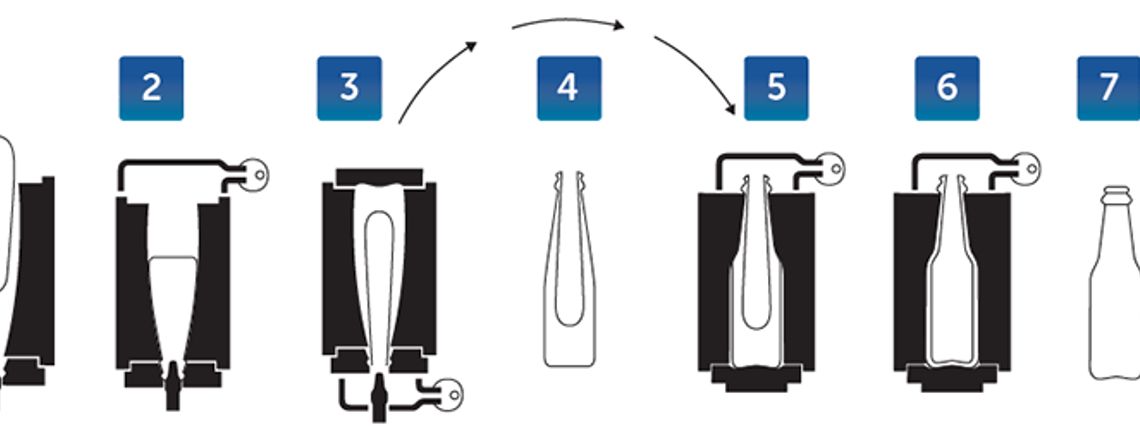 2

3

4

5

6

7